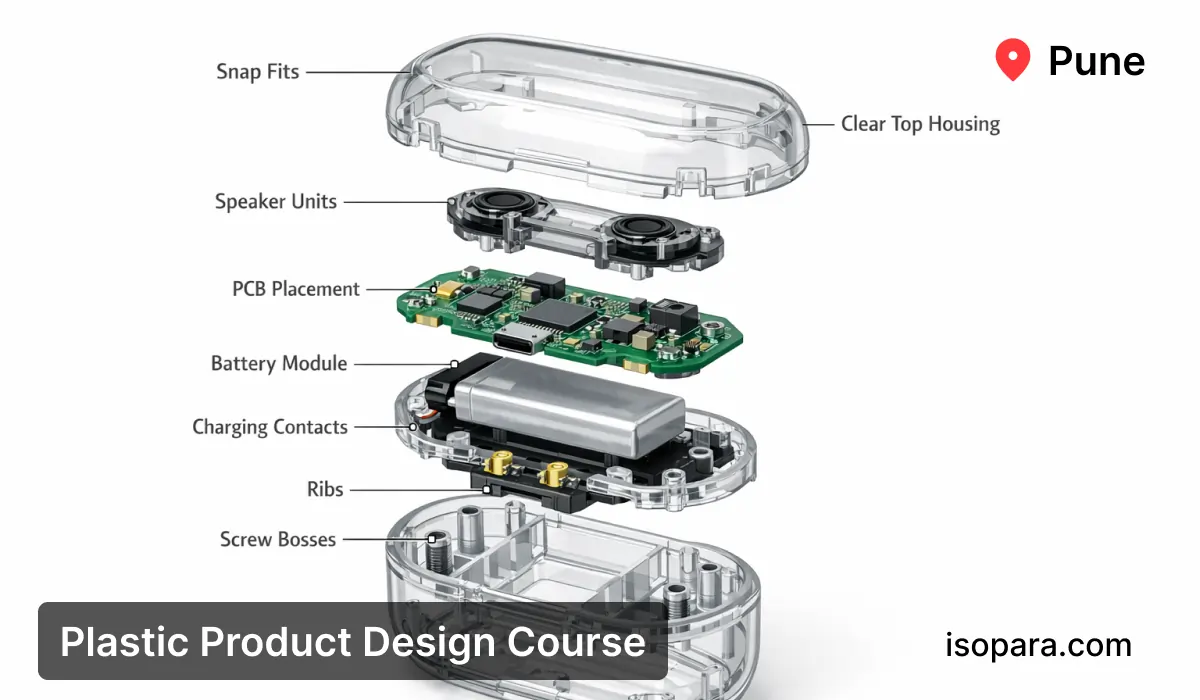 Pune

Snap Fits

Clear Top Housing

Speaker Units

PCB Placement

Battery Module

Charging Contacts

Ribs

Screw Bosses

Plastic Product Design Course

isopara.com